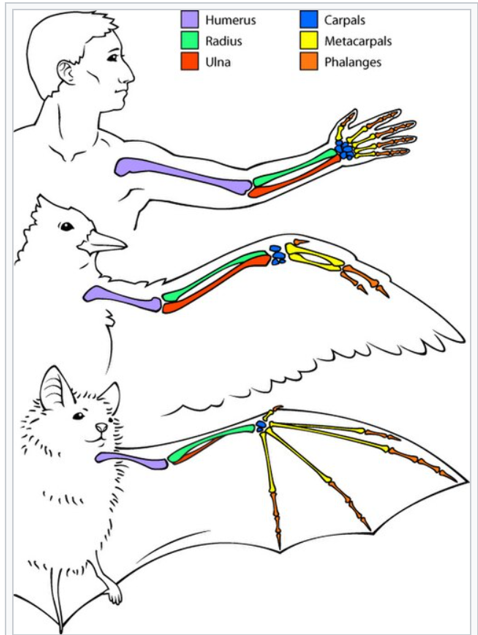 Humerus
Radius
Ulna
Carpals
Metacarpals
Phalanges